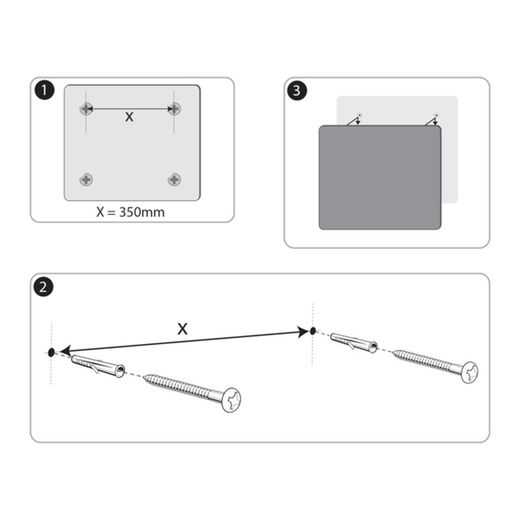 1
X
X = 350mm

3

2
X