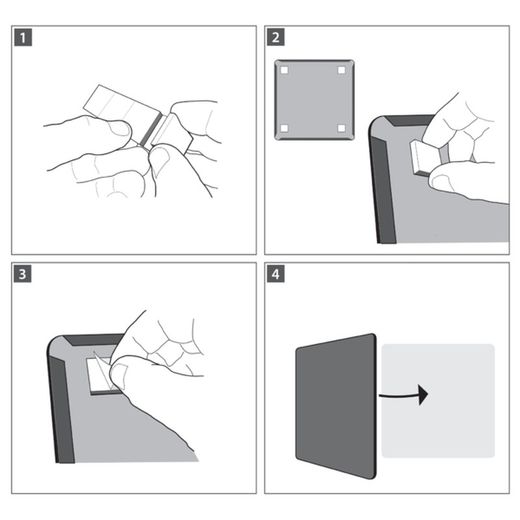 1

2

3

4