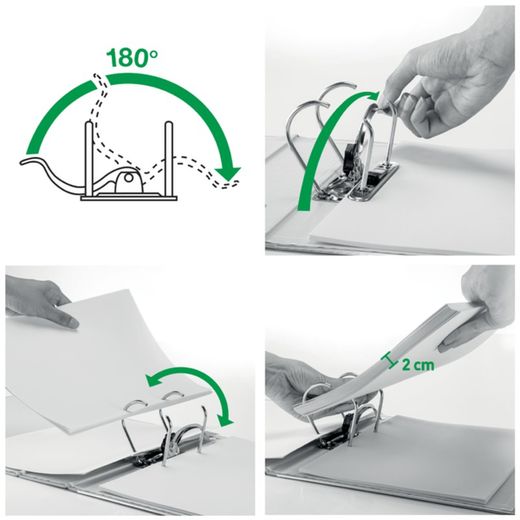 180°

2 cm